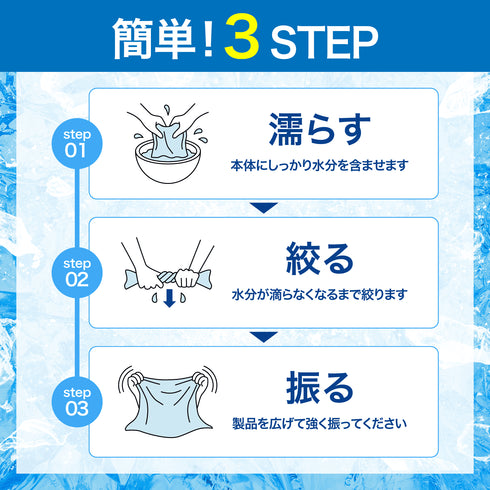 簡単！3 STEP

step 01

濡らす

本体にしっかり水分を含ませます

step 02

絞る

水分が滴らなくなるまで絞ります

step 03

振る

製品を広げて強く振ってください